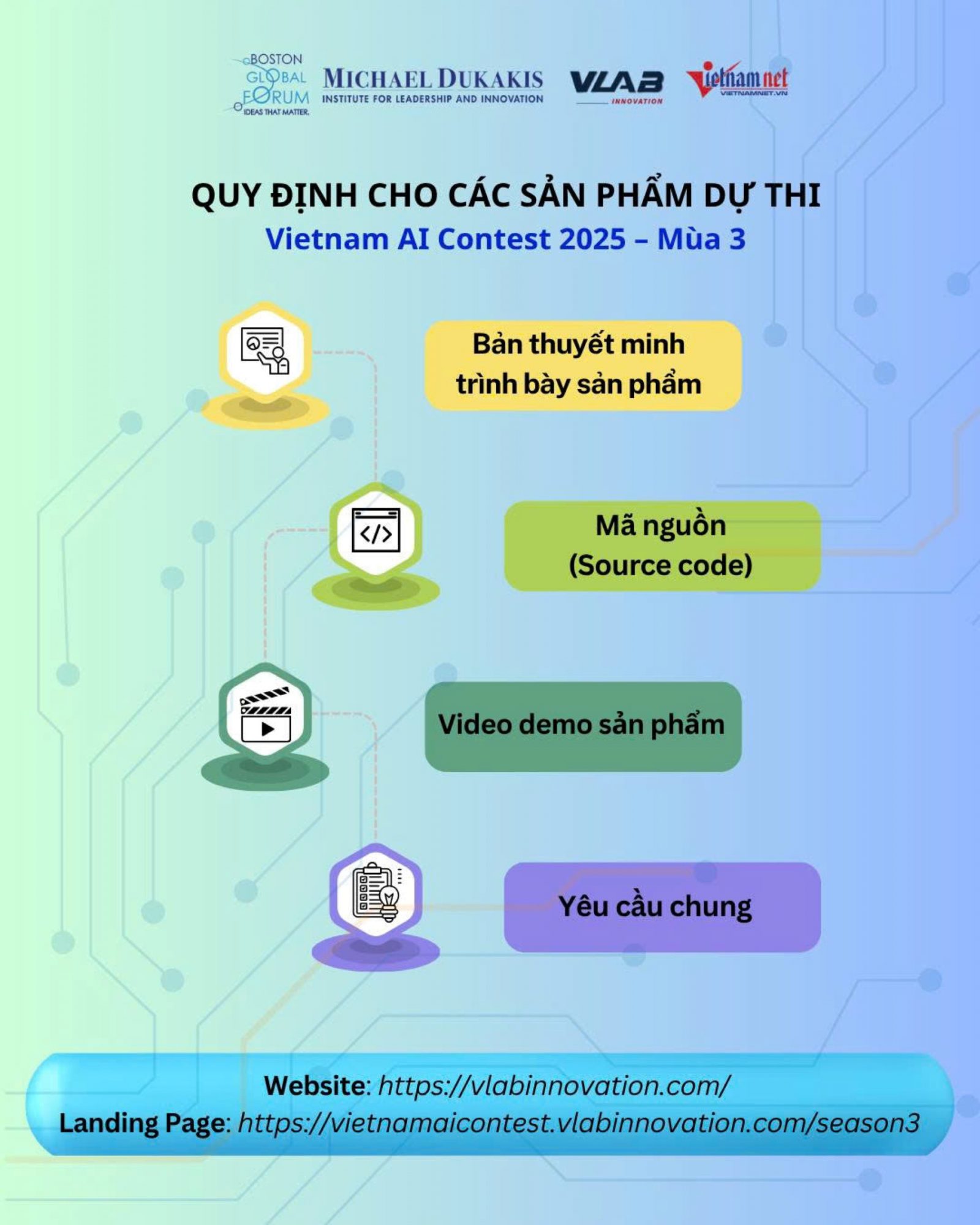 BOSTON GLOBAL FORUM IDEAS THAT MATTER.

MICHAEL DUKAKIS INSTITUTE FOR LEADERSHIP AND INNOVATION

VLAB INNOVATION

vietnamnet VIETNAMNET.VN

QUY ĐỊNH CHO CÁC SẢN PHẨM DỰ THI
Vietnam AI Contest 2025 – Mùa 3

Bản thuyết minh trình bày sản phẩm

Mã nguồn (Source code)

Video demo sản phẩm

Yêu cầu chung

Website: https://vlabinnovation.com/
Landing Page: https://vietnamaicontest.vlabinnovation.com/season3